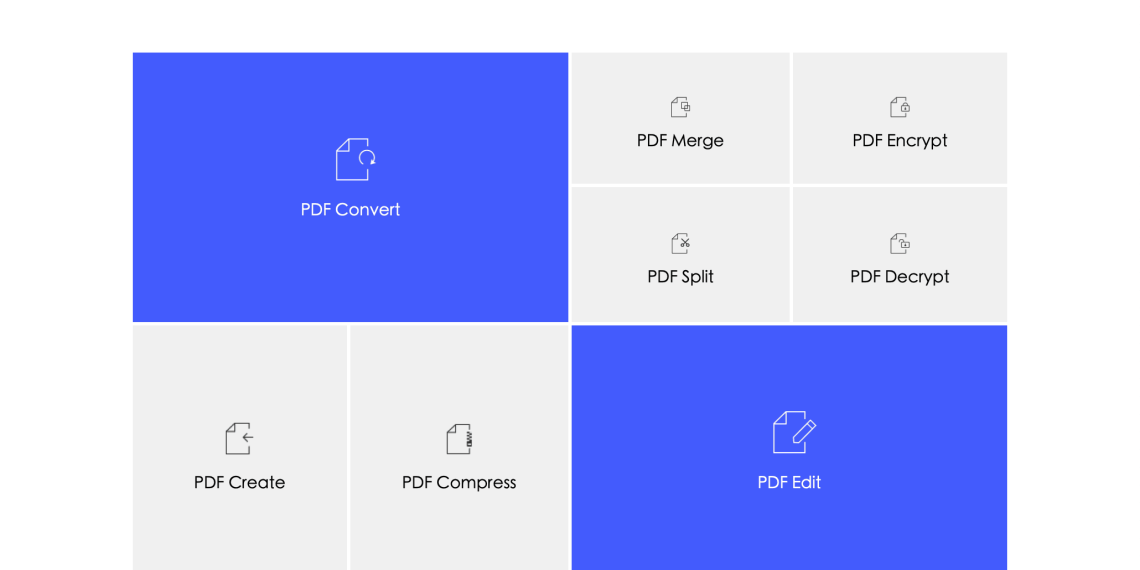 PDF Convert

PDF Merge

PDF Encrypt

PDF Split

PDF Decrypt

PDF Create

PDF Compress

PDF Edit